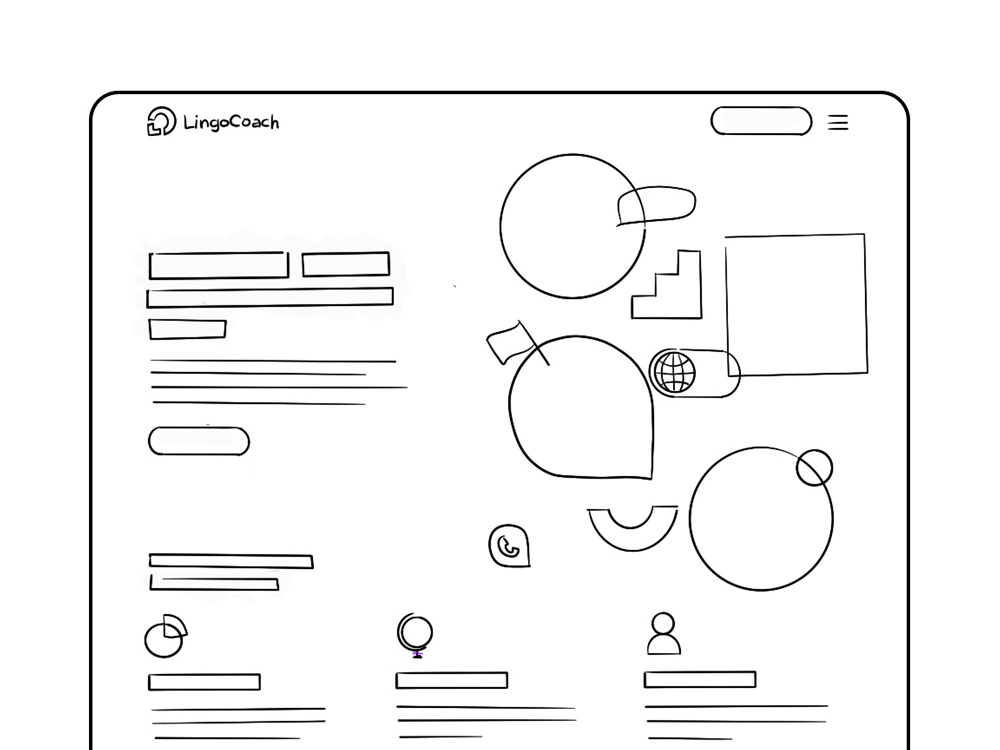 LingoCoach